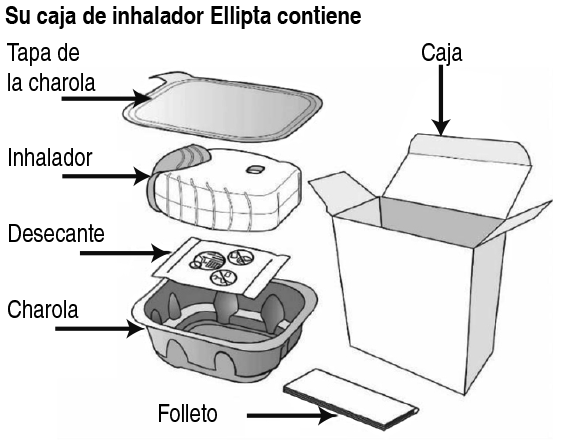 Su caja de inhalador Ellipta contiene

Tapa de la charola

Caja

Inhalador

Desecante

Charola

Folleto