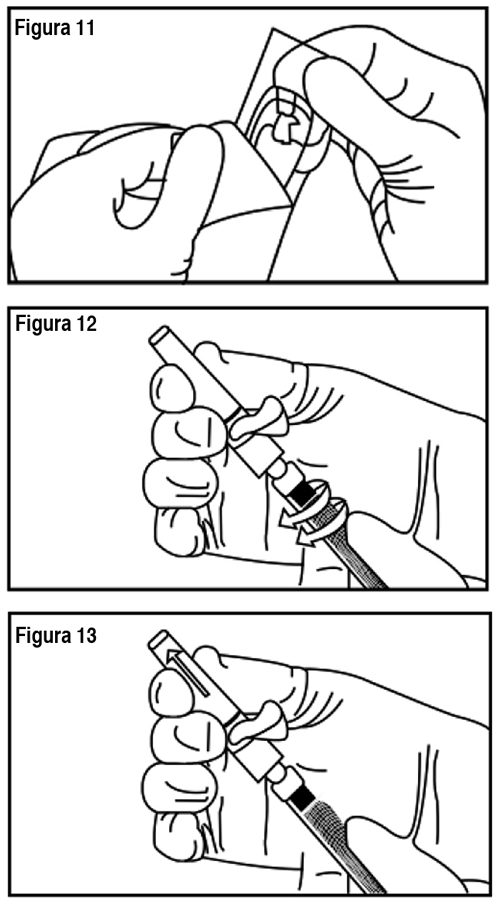 Figura 11

Figura 12

Figura 13