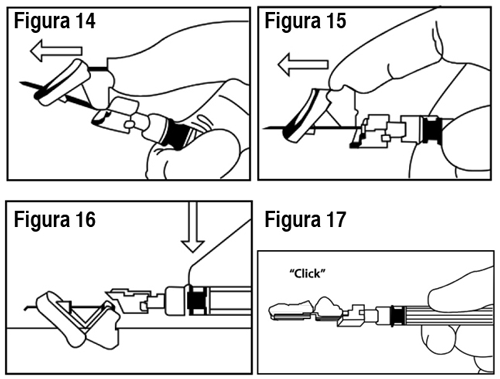 Figura 14

Figura 15

Figura 16

Figura 17

"Click"